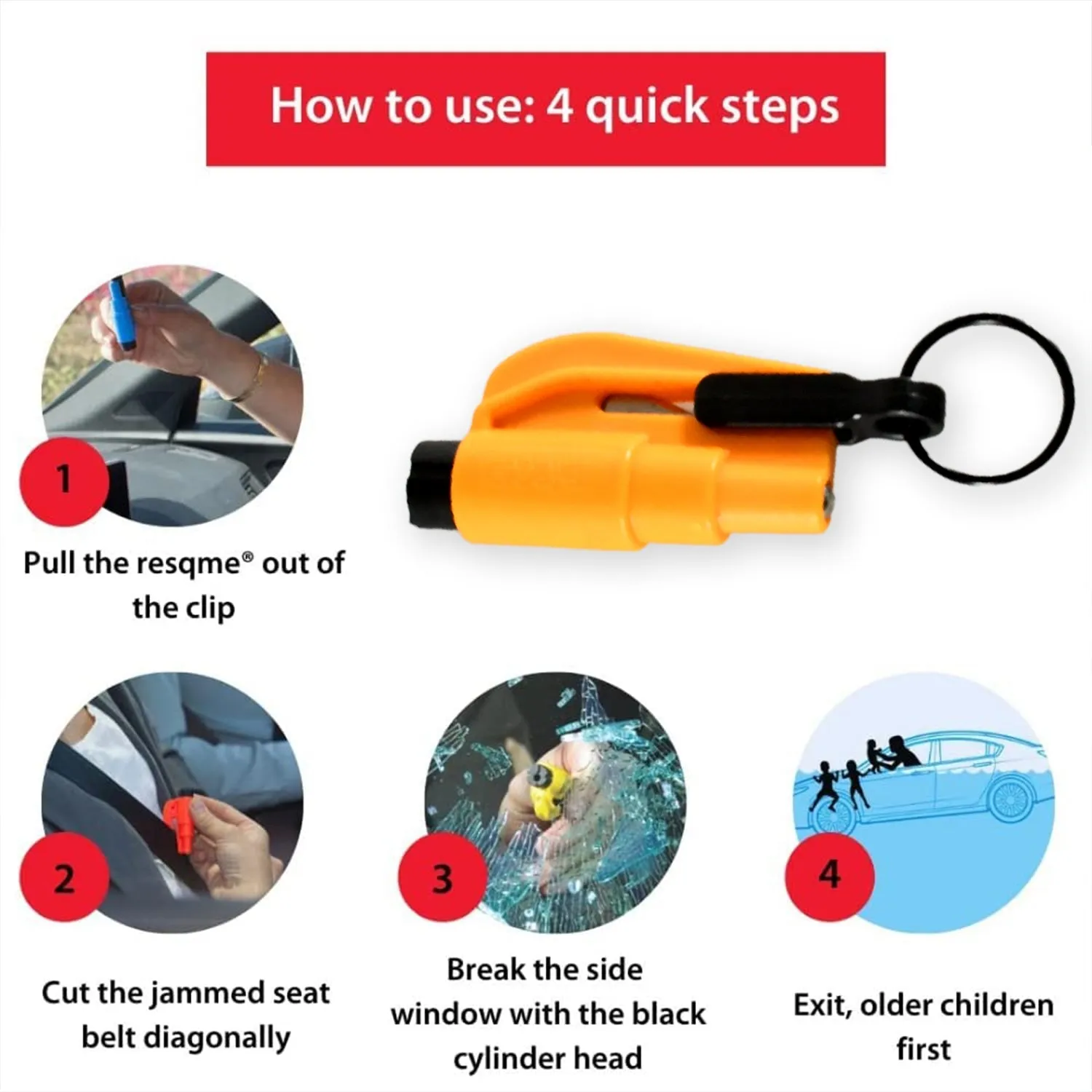 How to use: 4 quick steps

1

Pull the resqme® out of the clip

2

Cut the jammed seat belt diagonally

3

Break the side window with the black cylinder head

4

Exit, older children first