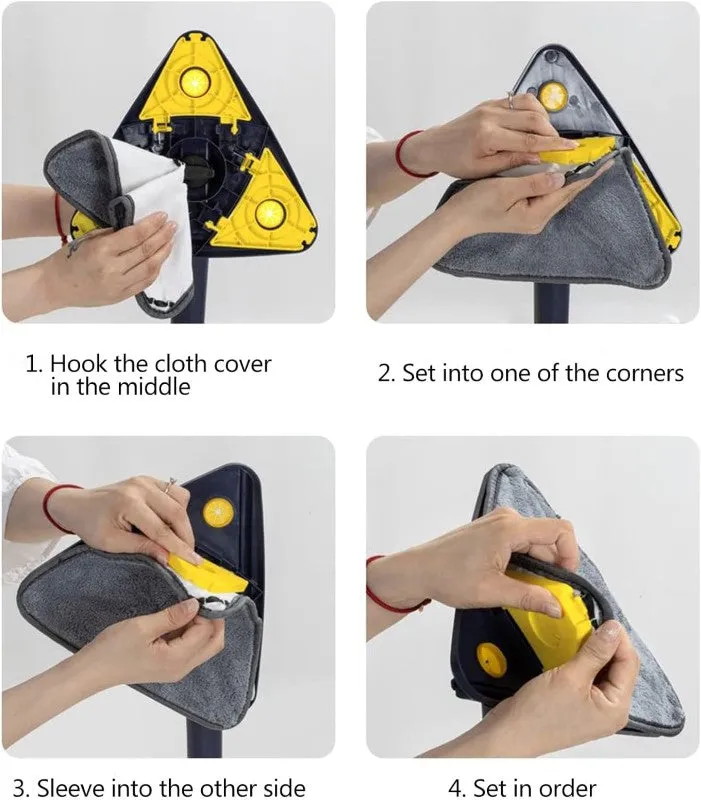 1. Hook the cloth cover in the middle

2. Set into one of the corners

3. Sleeve into the other side

4. Set in order